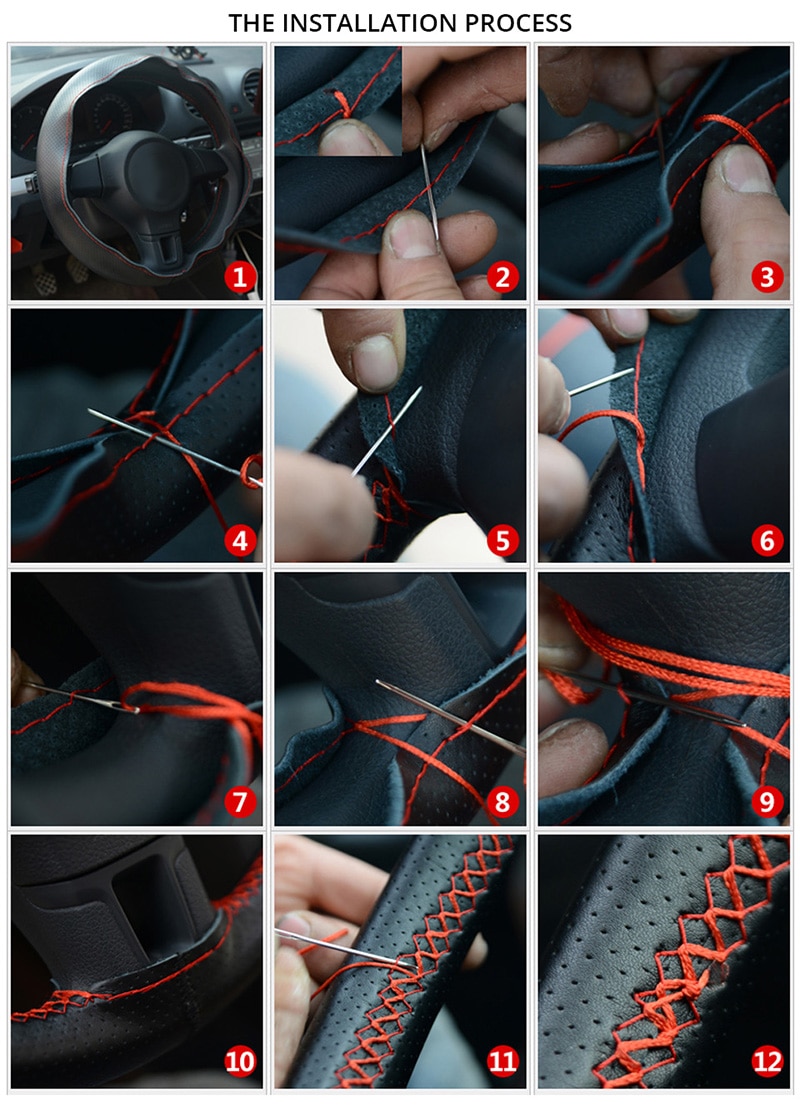 THE INSTALLATION PROCESS

1

2

3

4

5

6

7

8

9

10

11

12