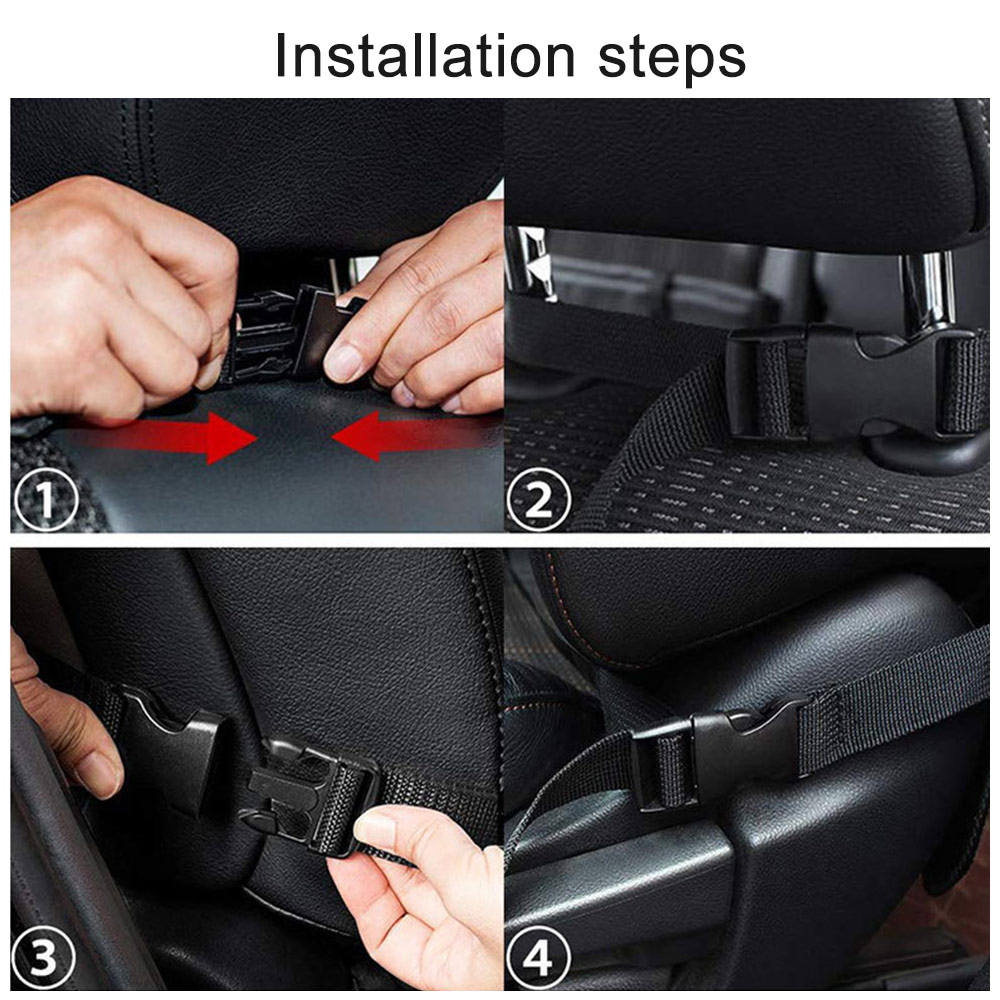 Installation steps

①

②

③

④